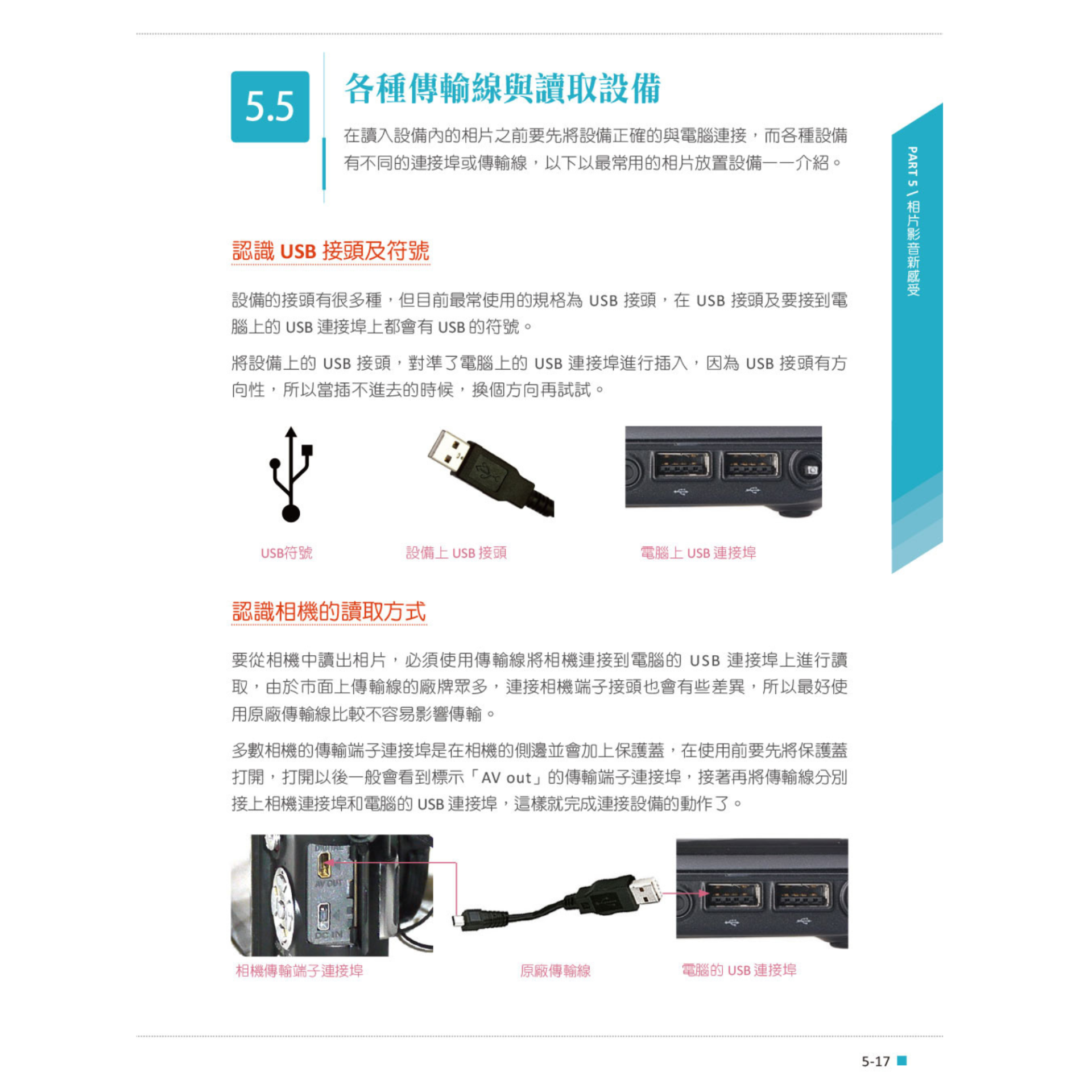 5.5

各種傳輸線與讀取設備

在讀入設備內的相片之前要先將設備正確的與電腦連接，而各種設備有不同的連接埠或傳輸線，以下以最常用的相片放置設備一一介紹。

PART 5 \ 相片影音新感受

認識 USB 接頭及符號

設備的接頭有很多種，但目前最常使用的規格為 USB 接頭，在 USB 接頭及要接到電腦上的 USB 連接埠上都會有 USB 的符號。

將設備上的 USB 接頭，對準了電腦上的 USB 連接埠進行插入，因為 USB 接頭有方向性，所以當插不進去的時候，換個方向再試試。

USB符號

設備上 USB 接頭

電腦上 USB 連接埠

認識相機的讀取方式

要從相機中讀出相片，必須使用傳輸線將相機連接到電腦的 USB 連接埠上進行讀取，由於市面上傳輸線的廠牌眾多，連接相機端子接頭也會有些差異，所以最好使用原廠傳輸線比較不容易影響傳輸。

多數相機的傳輸端子連接埠是在相機的側邊並會加上保護蓋，在使用前要先將保護蓋打開，打開以後一般會看到標示「AV out」的傳輸端子連接埠，接著再將傳輸線分別接上相機連接埠和電腦的 USB 連接埠，這樣就完成連接設備的動作了。

DIGITAL

AV OUT

DC IN

相機傳輸端子連接埠

原廠傳輸線

電腦的 USB 連接埠

5-17